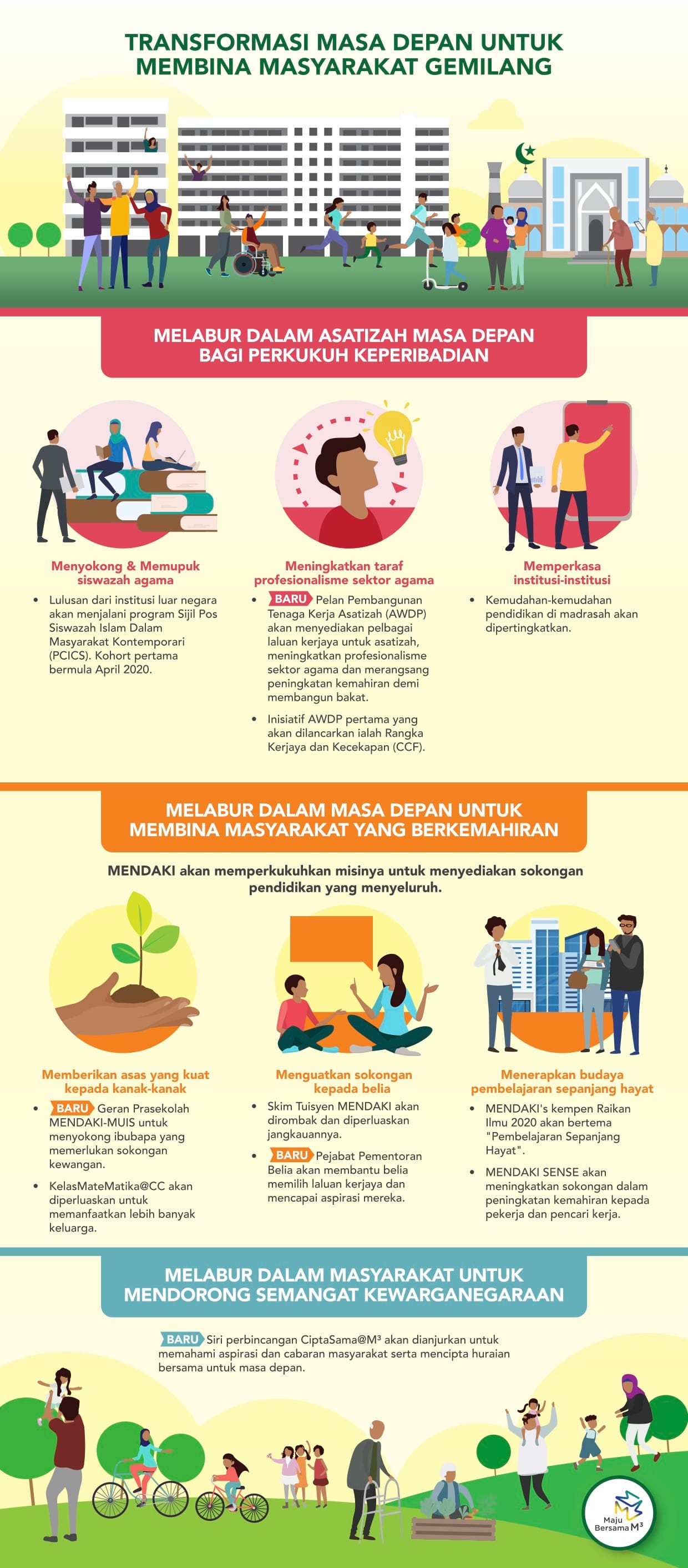 TRANSFORMASI MASA DEPAN UNTUK MEMBINA MASYARAKAT GEMILANG

MELABUR DALAM ASATIZAH MASA DEPAN BAGI PERKUKUH KEPERIBADIAN

Menyokong & Memupuk siswazah agama

• Lulusan dari institusi luar negara akan menjalani program Sijil Pos Siswazah Islam Dalam Masyarakat Kontemporari (PCICS). Kohort pertama bermula April 2020.

Meningkatkan taraf profesionalisme sektor agama

• BARU Pelan Pembangunan Tenaga Kerja Asatizah (AWDP) akan menyediakan pelbagai laluan kerjaya untuk asatizah, meningkatkan profesionalisme sektor agama dan merangsang peningkatan kemahiran demi membangun bakat.

• Inisiatif AWDP pertama yang akan dilancarkan ialah Rangka Kerjaya dan Kecekapan (CCF).

Memperkasa institusi-institusi

• Kemudahan-kemudahan pendidikan di madrasah akan dipertingkatkan.

MELABUR DALAM MASA DEPAN UNTUK MEMBINA MASYARAKAT YANG BERKEMAHIRAN

MENDAKI akan memperkukuhkan misinya untuk menyediakan sokongan pendidikan yang menyeluruh.

Memberikan asas yang kuat kepada kanak-kanak

• BARU Geran Prasekolah MENDAKI-MUIS untuk menyokong ibubapa yang memerlukan sokongan kewangan.

• KelasMateMatika@CC akan diperluaskan untuk memanfaatkan lebih banyak keluarga.

Menguatkan sokongan kepada belia

• Skim Tuisyen MENDAKI akan dirombak dan diperluaskan jangkauannya.

• BARU Pejabat Pementoran Belia akan membantu belia memilih laluan kerjaya dan mencapai aspirasi mereka.

Menerapkan budaya pembelajaran sepanjang hayat

• MENDAKI's kempen Raikan Ilmu 2020 akan bertema "Pembelajaran Sepanjang Hayat".

• MENDAKI SENSE akan meningkatkan sokongan dalam peningkatan kemahiran kepada pekerja dan pencari kerja.

MELABUR DALAM MASYARAKAT UNTUK MENDORONG SEMANGAT KEWARGANEGARAAN

BARU Siri perbincangan CiptaSama@M³ akan dianjurkan untuk memahami aspirasi dan cabaran masyarakat serta mencipta huraian bersama untuk masa depan.

Maju Bersama M³