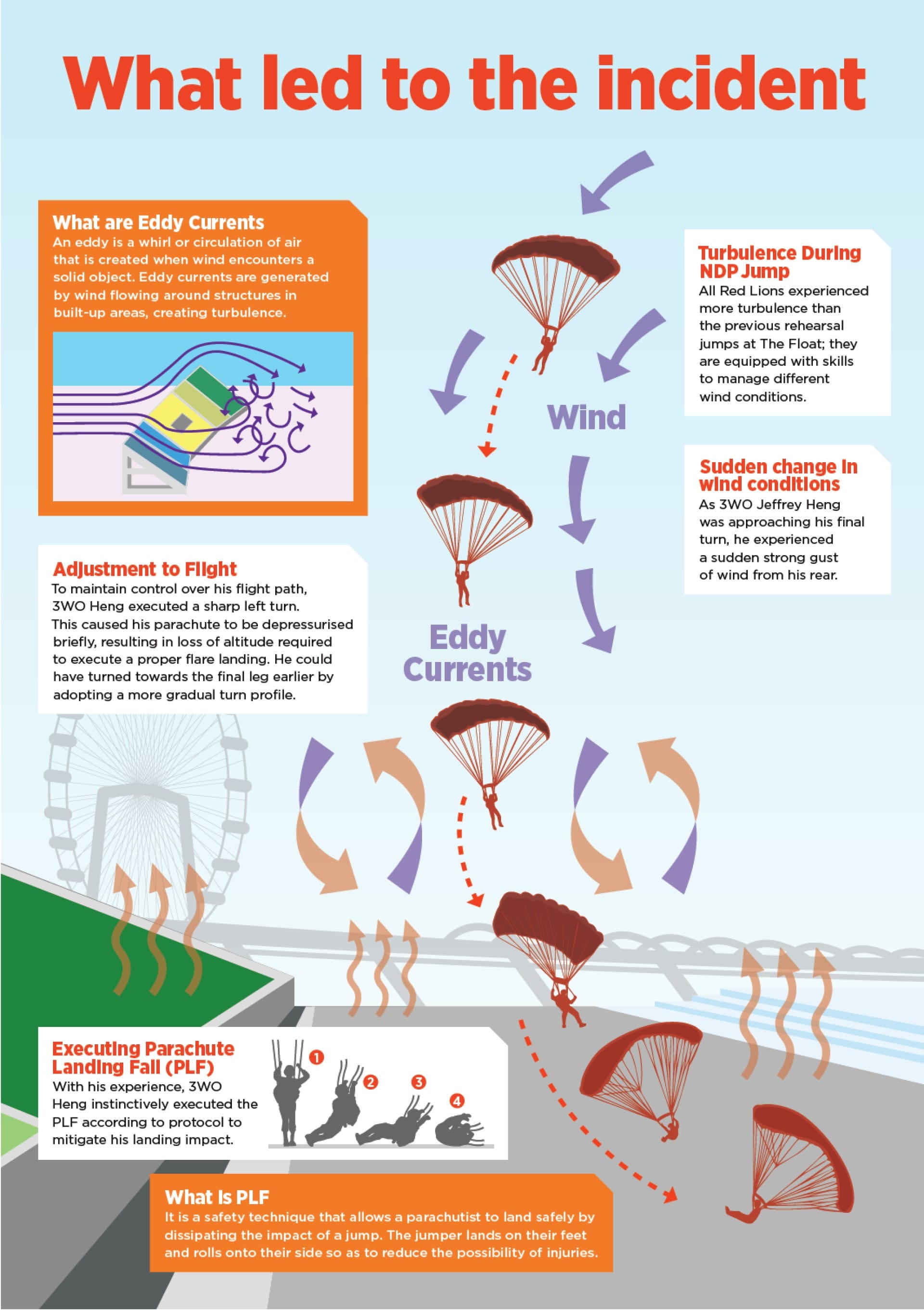 What led to the incident

What are Eddy Currents
An eddy is a whirl or circulation of air that is created when wind encounters a solid object. Eddy currents are generated by wind flowing around structures in built-up areas, creating turbulence.

Turbulence During NDP Jump
All Red Lions experienced more turbulence than the previous rehearsal jumps at The Float; they are equipped with skills to manage different wind conditions.

Wind

Sudden change in wind conditions
As 3WO Jeffrey Heng was approaching his final turn, he experienced a sudden strong gust of wind from his rear.

Adjustment to Flight
To maintain control over his flight path, 3WO Heng executed a sharp left turn. This caused his parachute to be depressurised briefly, resulting in loss of altitude required to execute a proper flare landing. He could have turned towards the final leg earlier by adopting a more gradual turn profile.

Eddy Currents

Executing Parachute Landing Fall (PLF)
With his experience, 3WO Heng instinctively executed the PLF according to protocol to mitigate his landing impact.

1 2 3 4

What is PLF
It is a safety technique that allows a parachutist to land safely by dissipating the impact of a jump. The jumper lands on their feet and rolls onto their side so as to reduce the possibility of injuries.