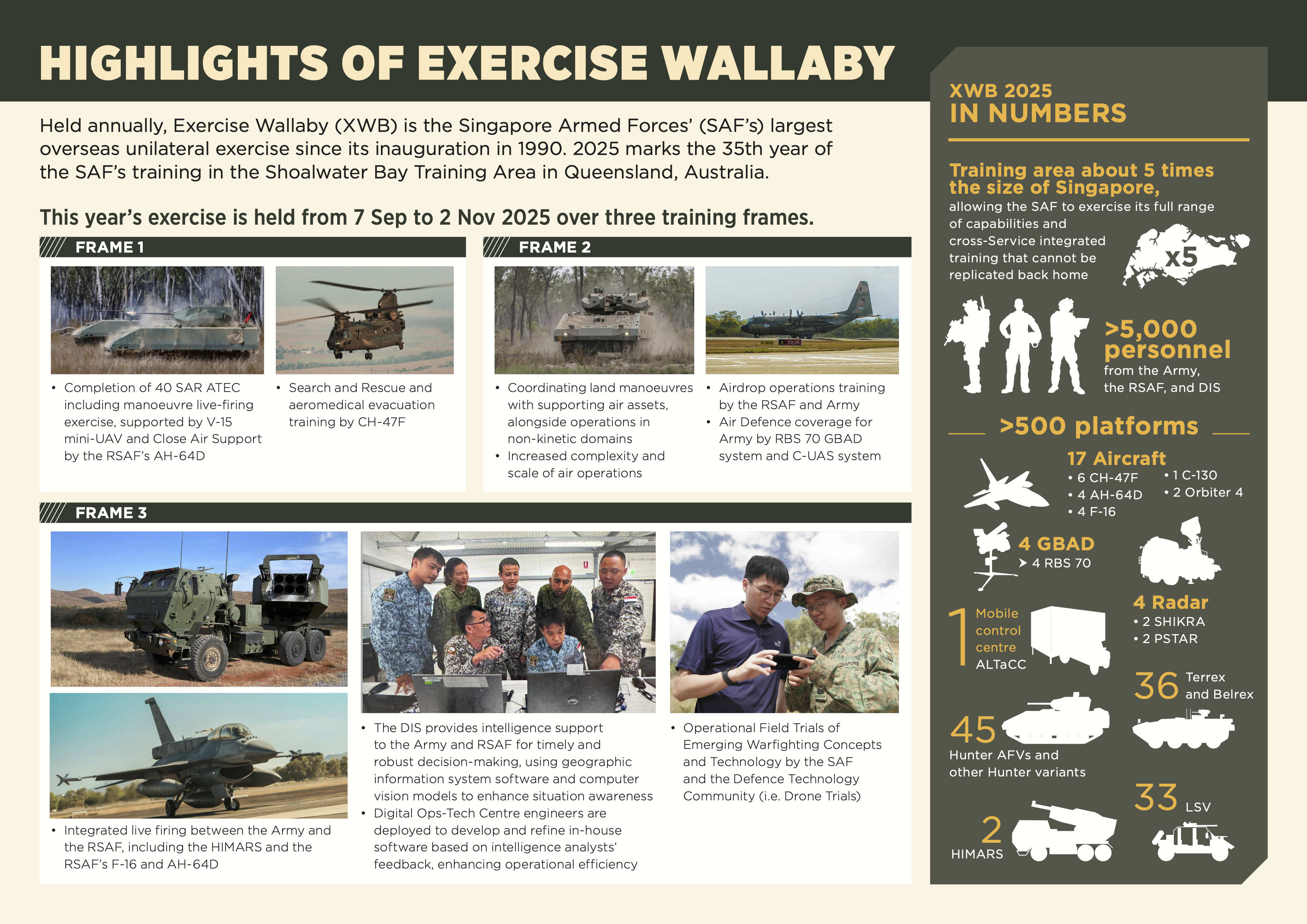 HIGHLIGHTS OF EXERCISE WALLABY

Held annually, Exercise Wallaby (XWB) is the Singapore Armed Forces' (SAF's) largest overseas unilateral exercise since its inauguration in 1990. 2025 marks the 35th year of the SAF's training in the Shoalwater Bay Training Area in Queensland, Australia.

This year's exercise is held from 7 Sep to 2 Nov 2025 over three training frames.

FRAME 1

• Completion of 40 SAR ATEC including manoeuvre live-firing exercise, supported by V-15 mini-UAV and Close Air Support by the RSAF's AH-64D

• Search and Rescue and aeromedical evacuation training by CH-47F

FRAME 2

• Coordinating land manoeuvres with supporting air assets, alongside operations in non-kinetic domains
• Increased complexity and scale of air operations

• Airdrop operations training by the RSAF and Army
• Air Defence coverage for Army by RBS 70 GBAD system and C-UAS system

FRAME 3

• Integrated live firing between the Army and the RSAF, including the HIMARS and the RSAF's F-16 and AH-64D

• The DIS provides intelligence support to the Army and RSAF for timely and robust decision-making, using geographic information system software and computer vision models to enhance situation awareness
• Digital Ops-Tech Centre engineers are deployed to develop and refine in-house software based on intelligence analysts' feedback, enhancing operational efficiency

• Operational Field Trials of Emerging Warfighting Concepts and Technology by the SAF and the Defence Technology Community (i.e. Drone Trials)

XWB 2025
IN NUMBERS

Training area about 5 times the size of Singapore,
allowing the SAF to exercise its full range of capabilities and cross-Service integrated training that cannot be replicated back home

x5

>5,000 personnel
from the Army, the RSAF, and DIS

>500 platforms

17 Aircraft
• 6 CH-47F
• 4 AH-64D
• 4 F-16
• 1 C-130
• 2 Orbiter 4

4 GBAD
➤ 4 RBS 70

4 Radar
• 2 SHIKRA
• 2 PSTAR

1 Mobile control centre
ALTaCC

36 Terrex and Belrex

45 Hunter AFVs and other Hunter variants

33 LSV

2 HIMARS