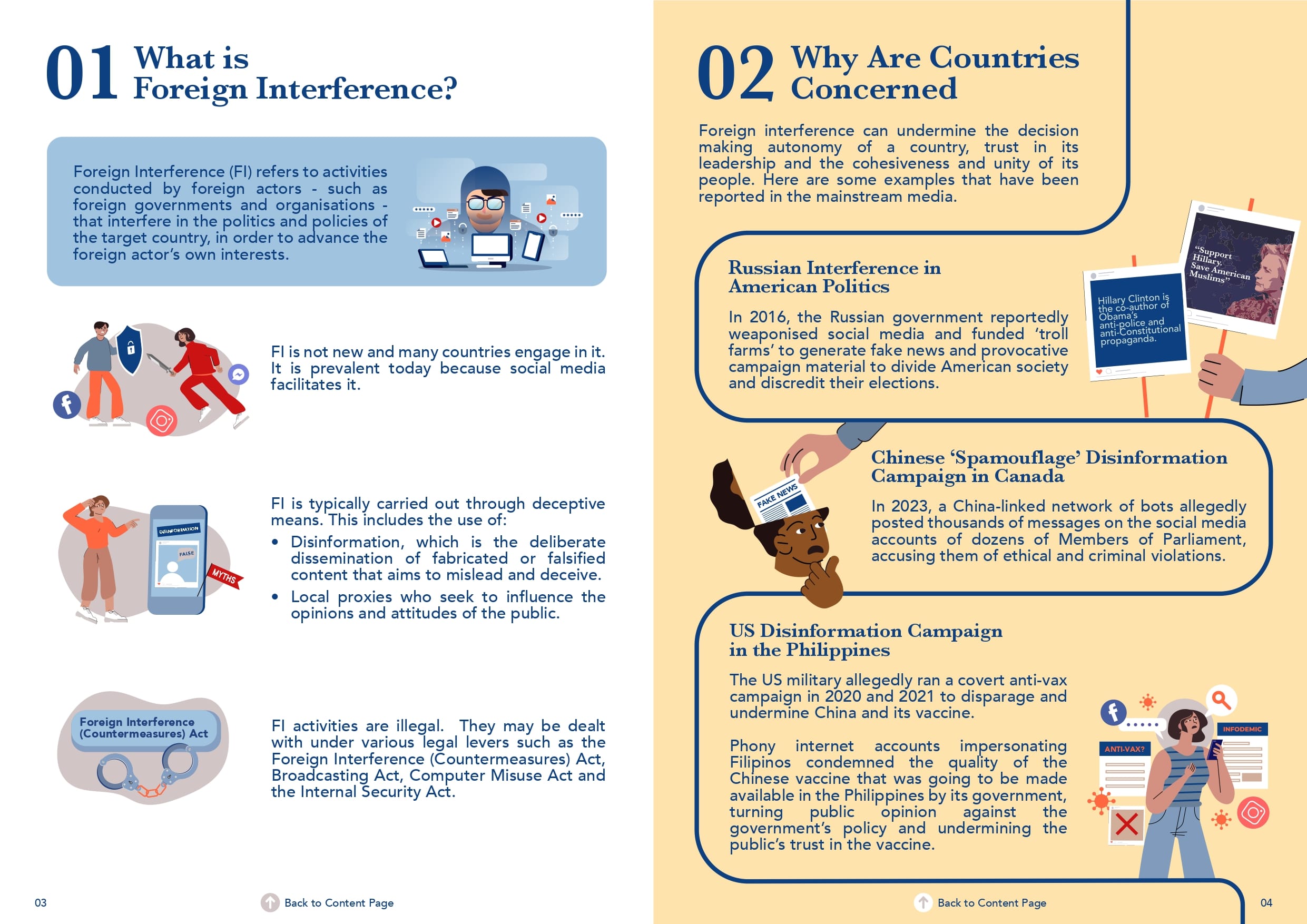 01 What is Foreign Interference?

Foreign Interference (FI) refers to activities conducted by foreign actors - such as foreign governments and organisations - that interfere in the politics and policies of the target country, in order to advance the foreign actor's own interests.

FI is not new and many countries engage in it. It is prevalent today because social media facilitates it.

DISINFORMATION
FALSE
MYTHS

FI is typically carried out through deceptive means. This includes the use of:
• Disinformation, which is the deliberate dissemination of fabricated or falsified content that aims to mislead and deceive.
• Local proxies who seek to influence the opinions and attitudes of the public.

Foreign Interference (Countermeasures) Act

FI activities are illegal. They may be dealt with under various legal levers such as the Foreign Interference (Countermeasures) Act, Broadcasting Act, Computer Misuse Act and the Internal Security Act.

03

Back to Content Page

02 Why Are Countries Concerned

Foreign interference can undermine the decision making autonomy of a country, trust in its leadership and the cohesiveness and unity of its people. Here are some examples that have been reported in the mainstream media.

Russian Interference in American Politics

In 2016, the Russian government reportedly weaponised social media and funded 'troll farms' to generate fake news and provocative campaign material to divide American society and discredit their elections.

Hillary Clinton is the co-author of Obama's anti-police and anti-Constitutional propaganda.

"Support Hillary. Save American Muslims"

FAKE NEWS

Chinese 'Spamouflage' Disinformation Campaign in Canada

In 2023, a China-linked network of bots allegedly posted thousands of messages on the social media accounts of dozens of Members of Parliament, accusing them of ethical and criminal violations.

US Disinformation Campaign in the Philippines

The US military allegedly ran a covert anti-vax campaign in 2020 and 2021 to disparage and undermine China and its vaccine.

Phony internet accounts impersonating Filipinos condemned the quality of the Chinese vaccine that was going to be made available in the Philippines by its government, turning public opinion against the government's policy and undermining the public's trust in the vaccine.

ANTI-VAX?
INFODEMIC

Back to Content Page

04