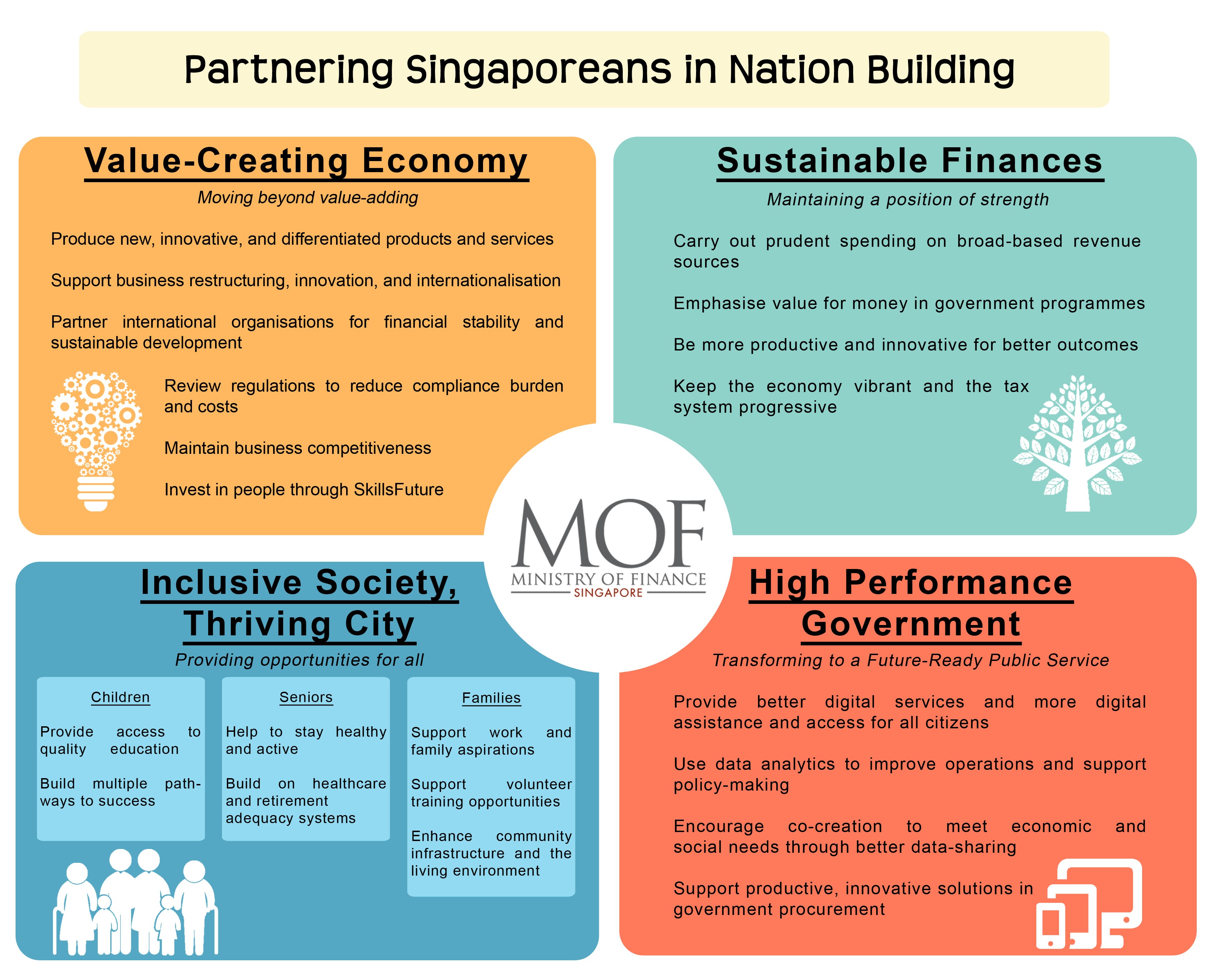 Partnering Singaporeans in Nation Building

Value-Creating Economy

Moving beyond value-adding

Produce new, innovative, and differentiated products and services

Support business restructuring, innovation, and internationalisation

Partner international organisations for financial stability and sustainable development

Review regulations to reduce compliance burden and costs

Maintain business competitiveness

Invest in people through SkillsFuture

Sustainable Finances

Maintaining a position of strength

Carry out prudent spending on broad-based revenue sources

Emphasise value for money in government programmes

Be more productive and innovative for better outcomes

Keep the economy vibrant and the tax system progressive

MOF
MINISTRY OF FINANCE
SINGAPORE

Inclusive Society, Thriving City

Providing opportunities for all

Children

Provide access to quality education

Build multiple pathways to success

Seniors

Help to stay healthy and active

Build on healthcare and retirement adequacy systems

Families

Support work and family aspirations

Support volunteer training opportunities

Enhance community infrastructure and the living environment

High Performance Government

Transforming to a Future-Ready Public Service

Provide better digital services and more digital assistance and access for all citizens

Use data analytics to improve operations and support policy-making

Encourage co-creation to meet economic and social needs through better data-sharing

Support productive, innovative solutions in government procurement