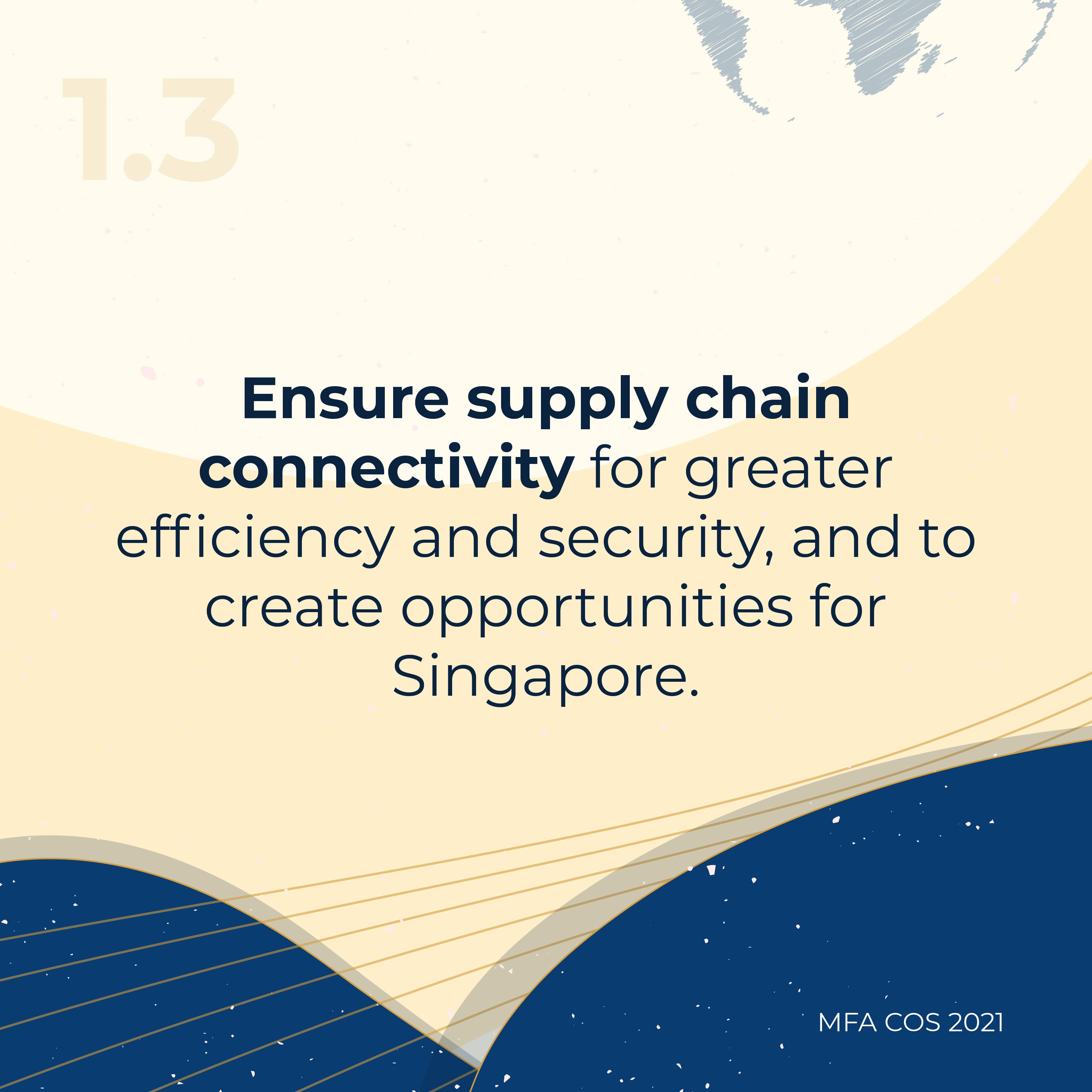 1.3

Ensure supply chain connectivity for greater efficiency and security, and to create opportunities for Singapore.

MFA COS 2021