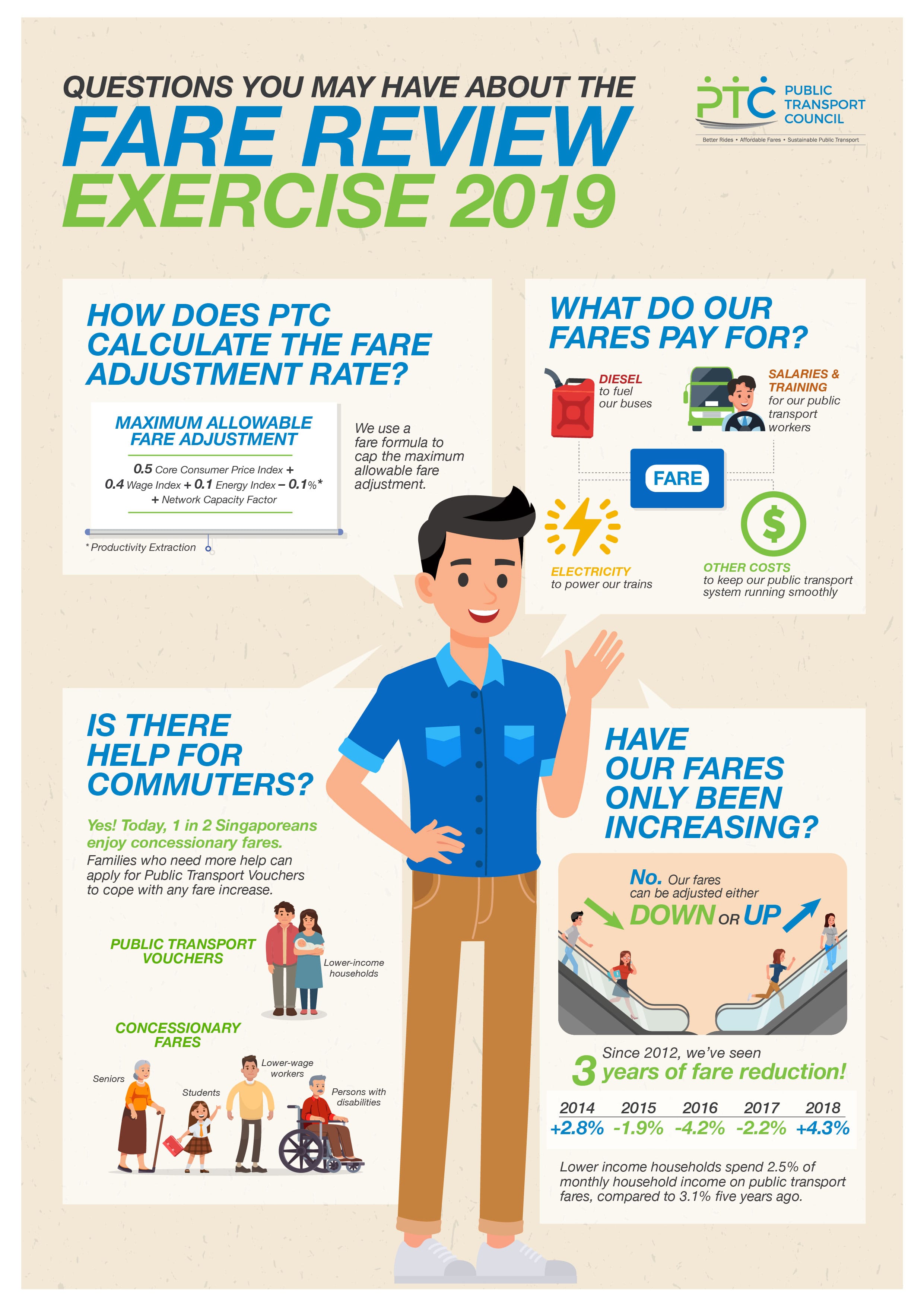 QUESTIONS YOU MAY HAVE ABOUT THE
FARE REVIEW EXERCISE 2019

PTC PUBLIC TRANSPORT COUNCIL
Better Rides • Affordable Fares • Sustainable Public Transport

HOW DOES PTC CALCULATE THE FARE ADJUSTMENT RATE?

MAXIMUM ALLOWABLE FARE ADJUSTMENT
0.5 Core Consumer Price Index + 0.4 Wage Index + 0.1 Energy Index – 0.1%* + Network Capacity Factor

* Productivity Extraction

We use a fare formula to cap the maximum allowable fare adjustment.

WHAT DO OUR FARES PAY FOR?

DIESEL to fuel our buses

SALARIES & TRAINING for our public transport workers

FARE

ELECTRICITY to power our trains

OTHER COSTS to keep our public transport system running smoothly

IS THERE HELP FOR COMMUTERS?

Yes! Today, 1 in 2 Singaporeans enjoy concessionary fares.
Families who need more help can apply for Public Transport Vouchers to cope with any fare increase.

PUBLIC TRANSPORT VOUCHERS
Lower-income households

CONCESSIONARY FARES
Seniors
Students
Lower-wage workers
Persons with disabilities

HAVE OUR FARES ONLY BEEN INCREASING?

No. Our fares can be adjusted either DOWN OR UP

Since 2012, we've seen 3 years of fare reduction!

| 2014 | 2015 | 2016 | 2017 | 2018 |
|---|---|---|---|---|
| +2.8% | -1.9% | -4.2% | -2.2% | +4.3% |

Lower income households spend 2.5% of monthly household income on public transport fares, compared to 3.1% five years ago.