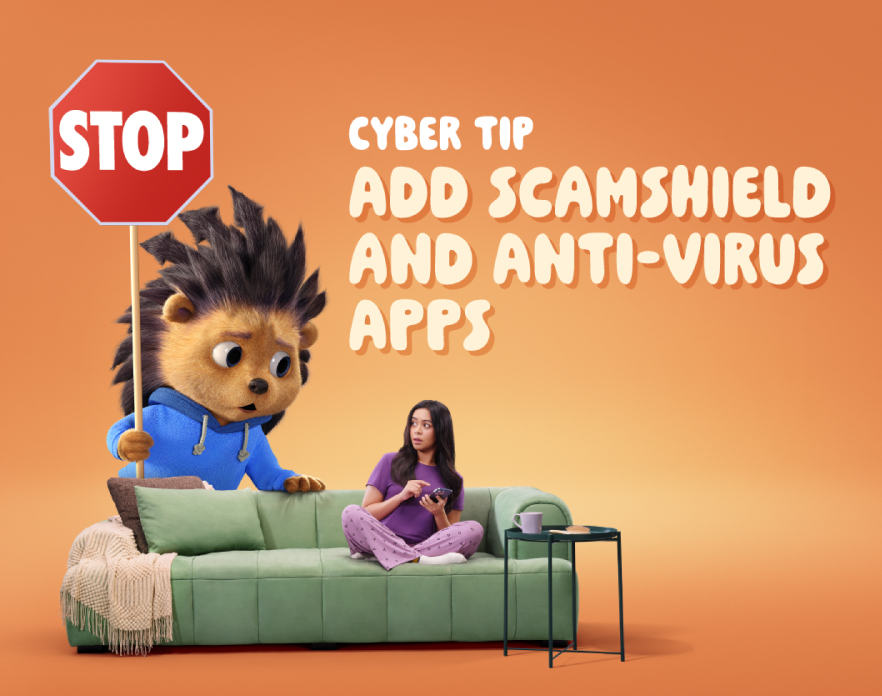 STOP

CYBER TIP
ADD SCAMSHIELD AND ANTI-VIRUS APPS