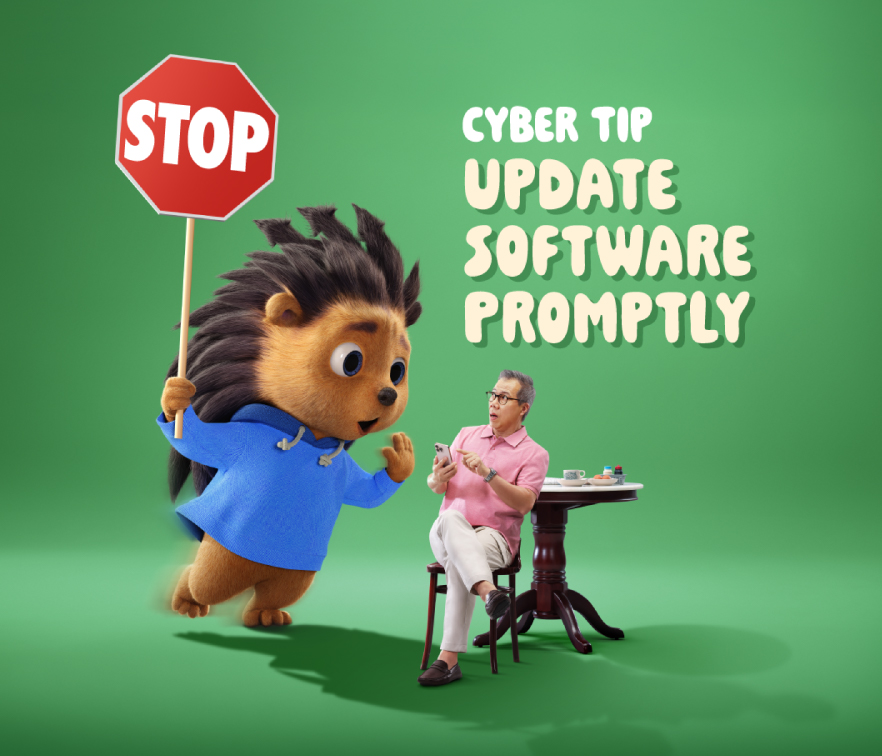 STOP

CYBER TIP
UPDATE SOFTWARE PROMPTLY