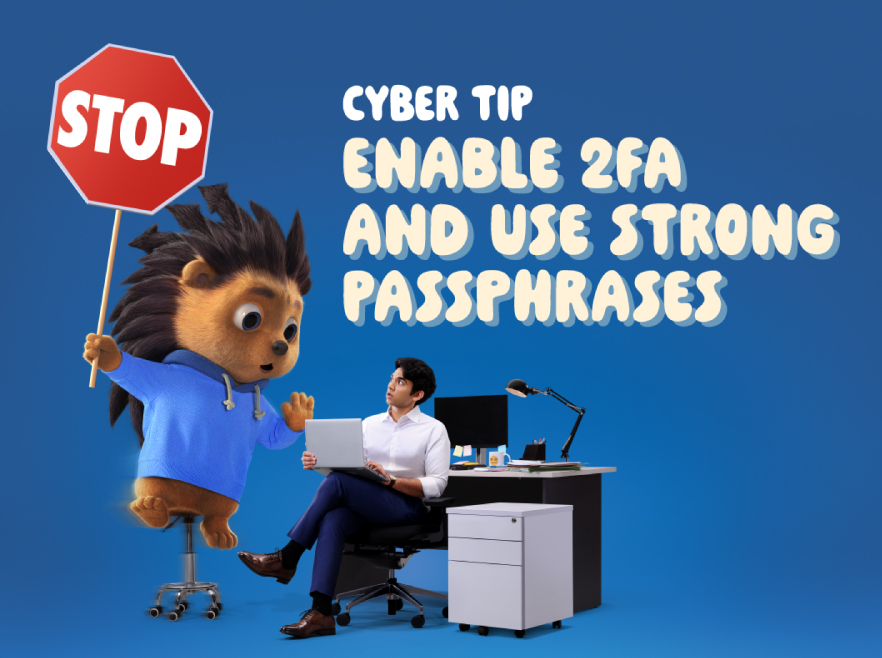 STOP

CYBER TIP
ENABLE 2FA AND USE STRONG PASSPHRASES